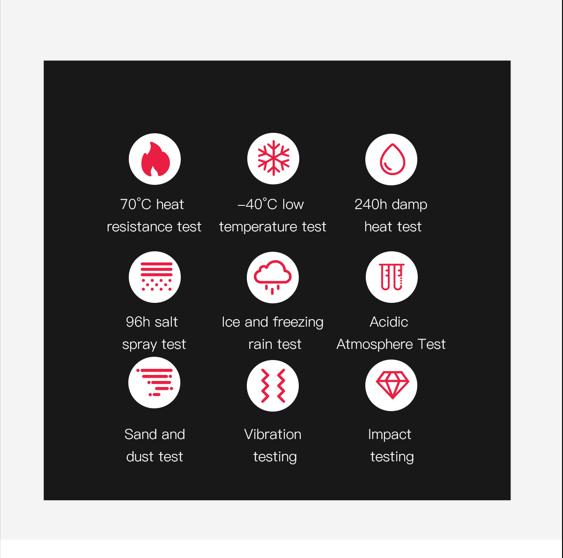 70°C heat resistance test

-40°C low temperature test

240h damp heat test

96h salt spray test

Ice and freezing rain test

Acidic Atmosphere Test

Sand and dust test

Vibration testing

Impact testing